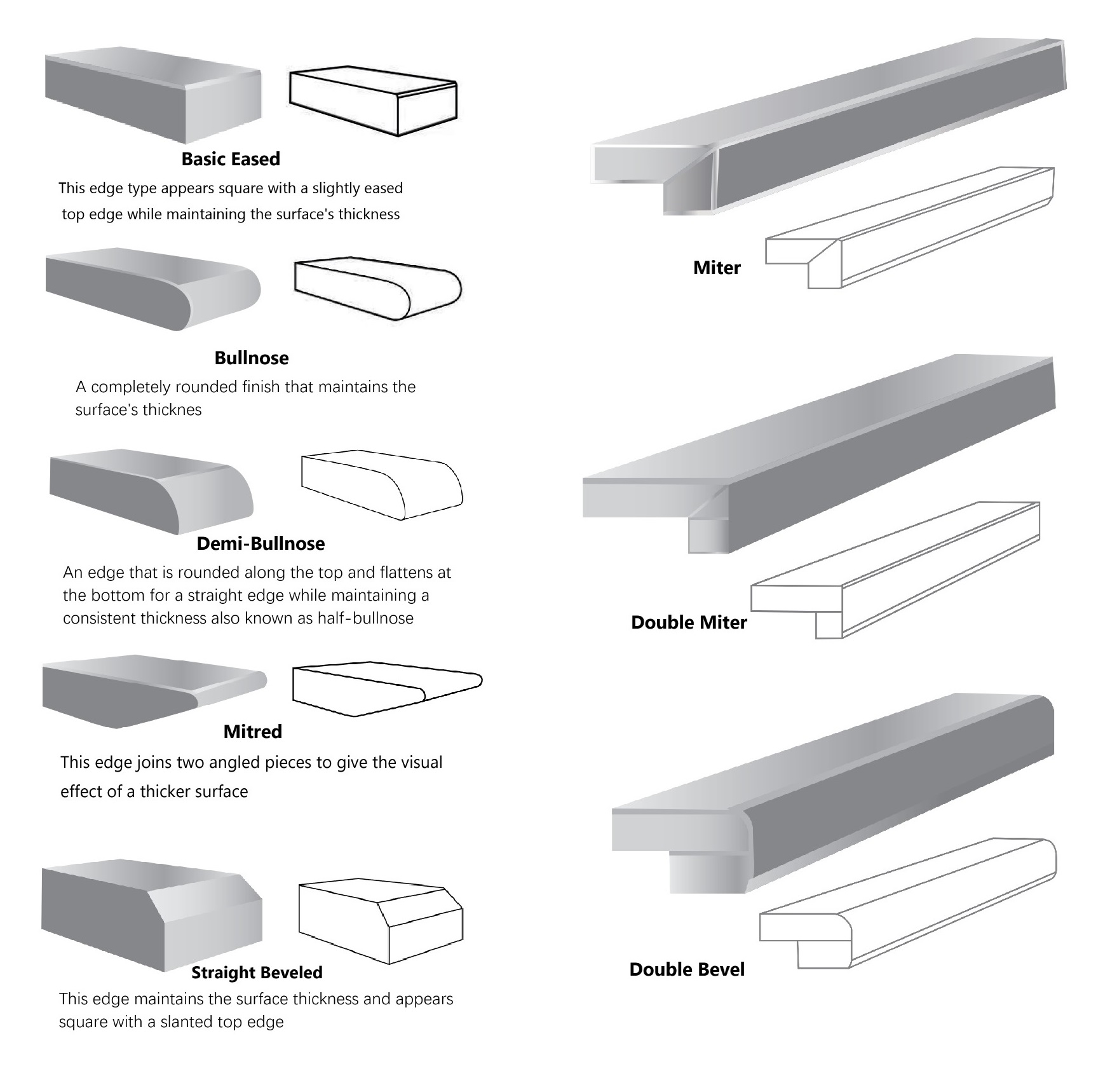 Basic Eased

This edge type appears square with a slightly eased top edge while maintaining the surface's thickness

Bullnose

A completely rounded finish that maintains the surface's thicknes

Demi-Bullnose

An edge that is rounded along the top and flattens at the bottom for a straight edge while maintaining a consistent thickness also known as half-bullnose

Mitred

This edge joins two angled pieces to give the visual effect of a thicker surface

Straight Beveled

This edge maintains the surface thickness and appears square with a slanted top edge

Miter

Double Miter

Double Bevel